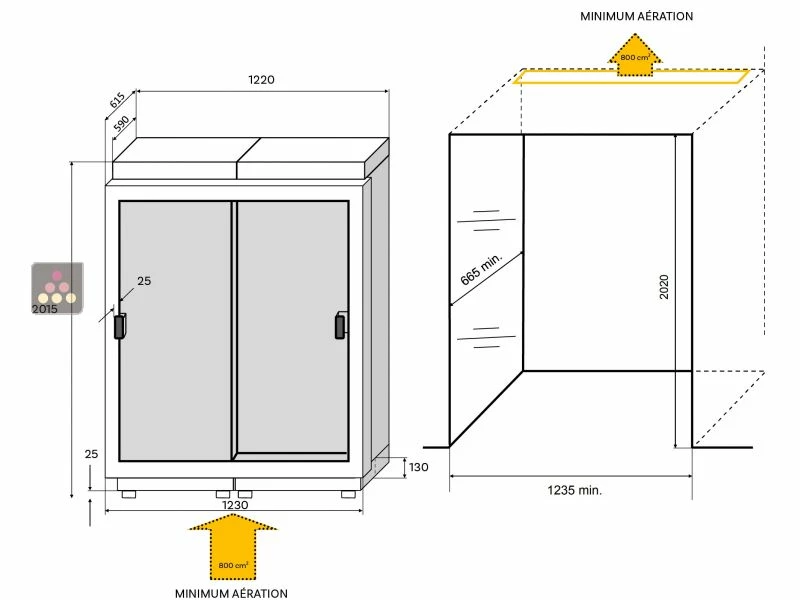 MINIMUM AÉRATION

800 cm²

1220

615

590

25

2015

25

130

1230

800 cm²

MINIMUM AÉRATION

665 min.

2020

1235 min.